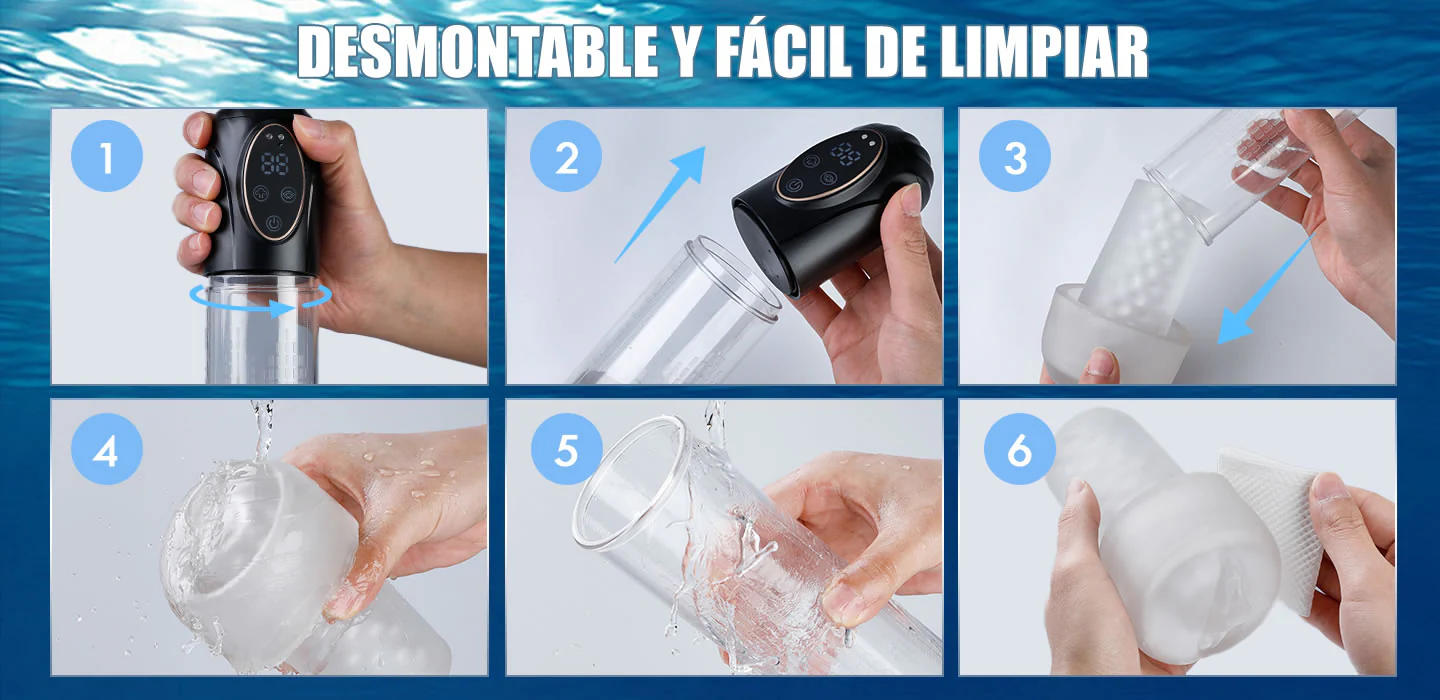 DESMONTABLE Y FÁCIL DE LIMPIAR

1

88

2

88

3

4

5

6