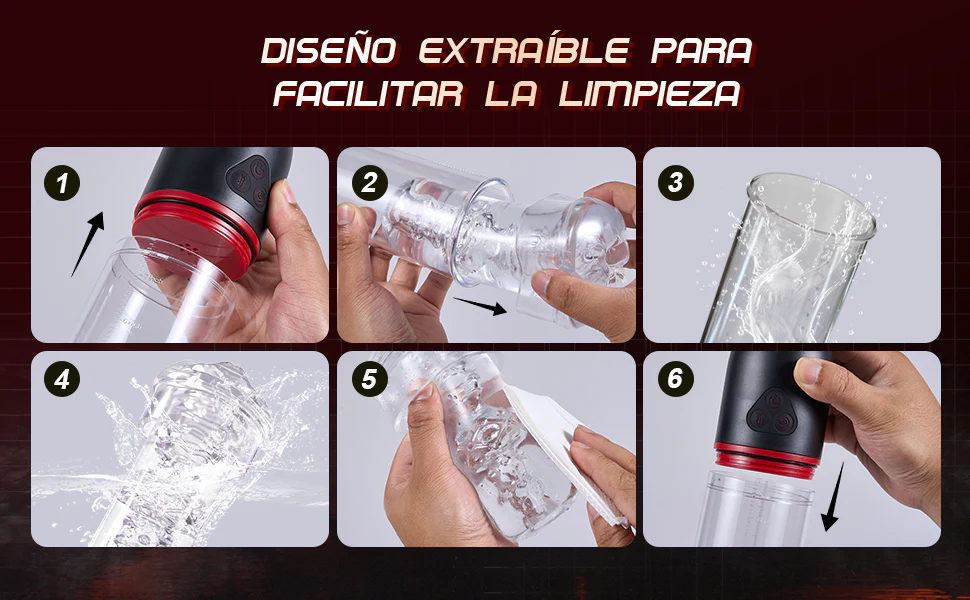 DISEÑO EXTRAÍBLE PARA FACILITAR LA LIMPIEZA

1

2

3

4

5

6